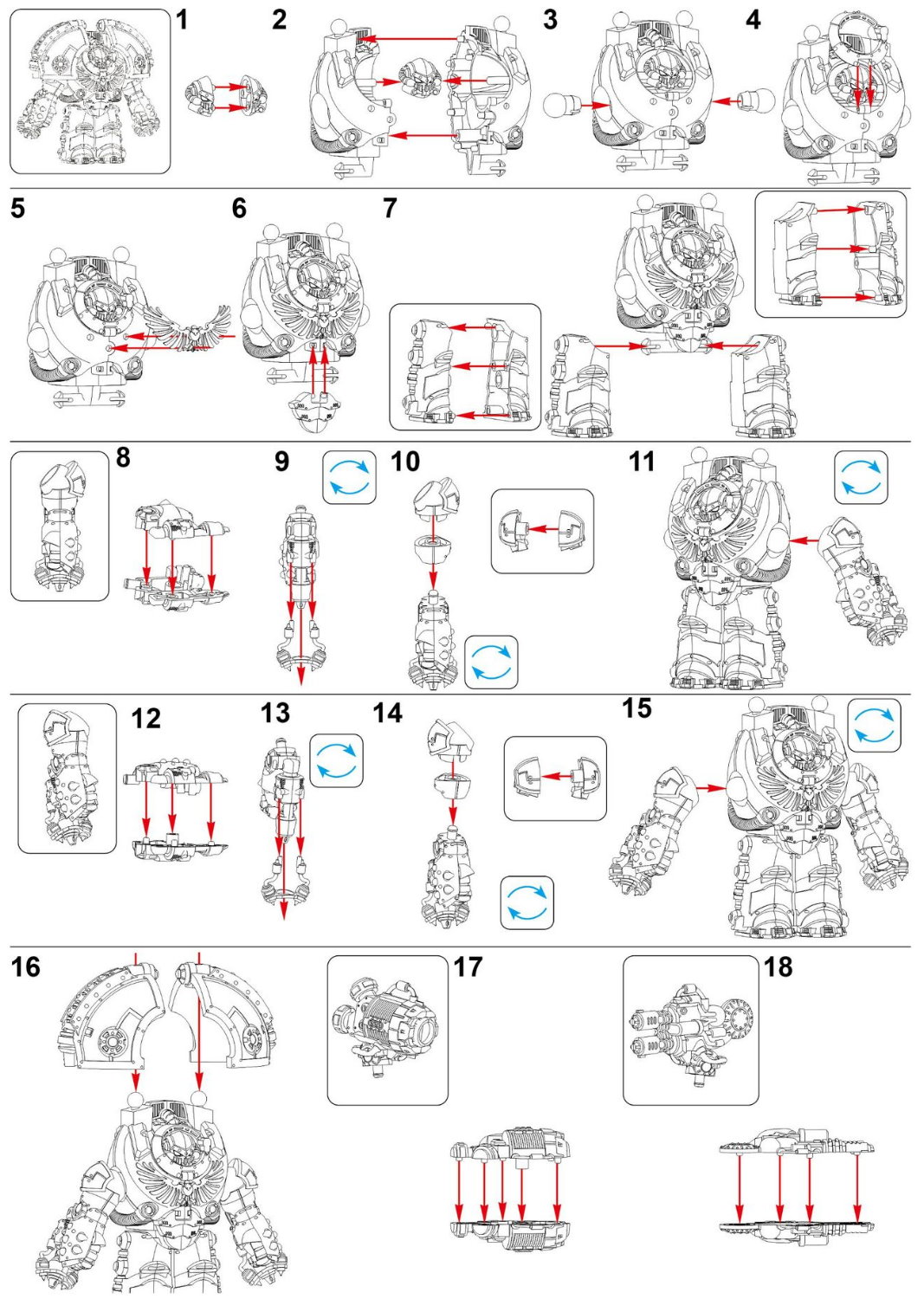 1
2
3
4
5
6
7
8
9
10
11
12
13
14
15
16
17
18