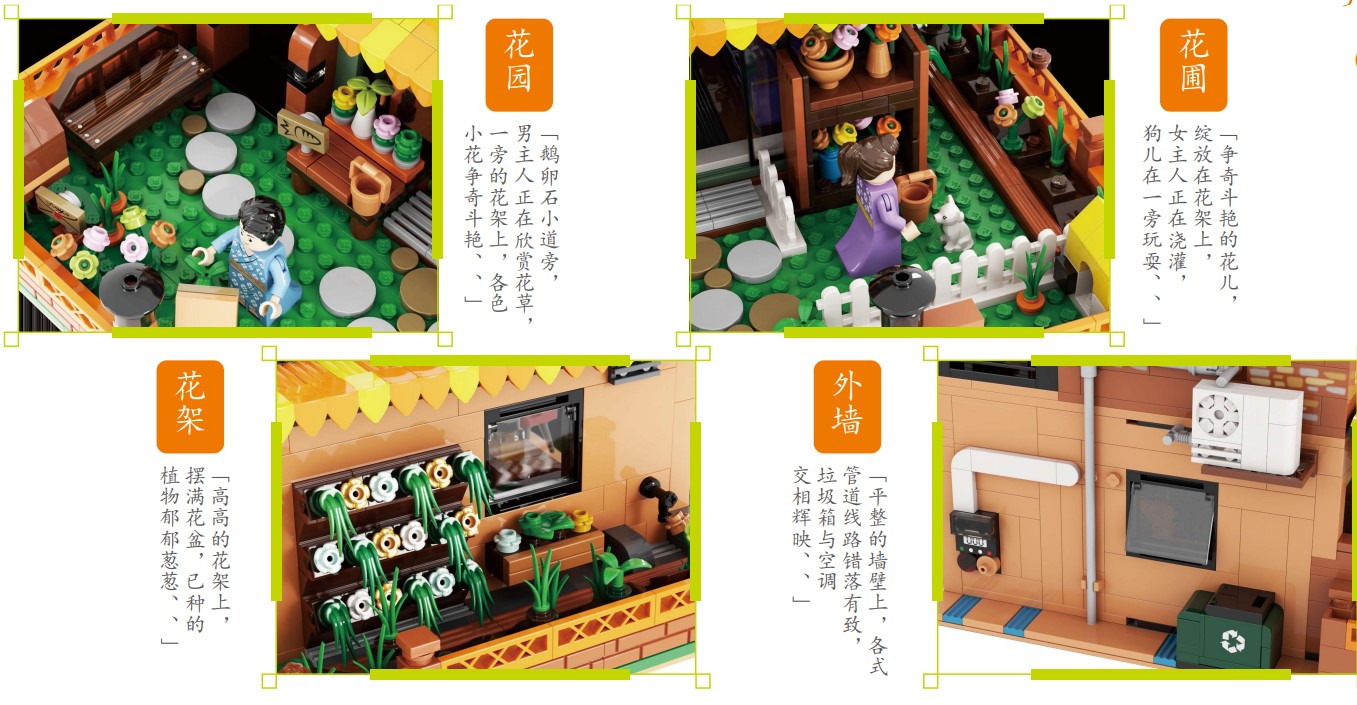 花园

「鹅卵石小道旁，男主人正在欣赏花草，一旁的花架上，各色小花争奇斗艳、、」

花圃

「争奇斗艳的花儿，绽放在花架上，女主人正在浇灌，狗儿在一旁玩耍、、」

花架

「高高的花架上，摆满花盆，已种的植物郁郁葱葱、、」

外墙

「平整的墙壁上，各式管道线路错落有致，垃圾箱与空调交相辉映、、」