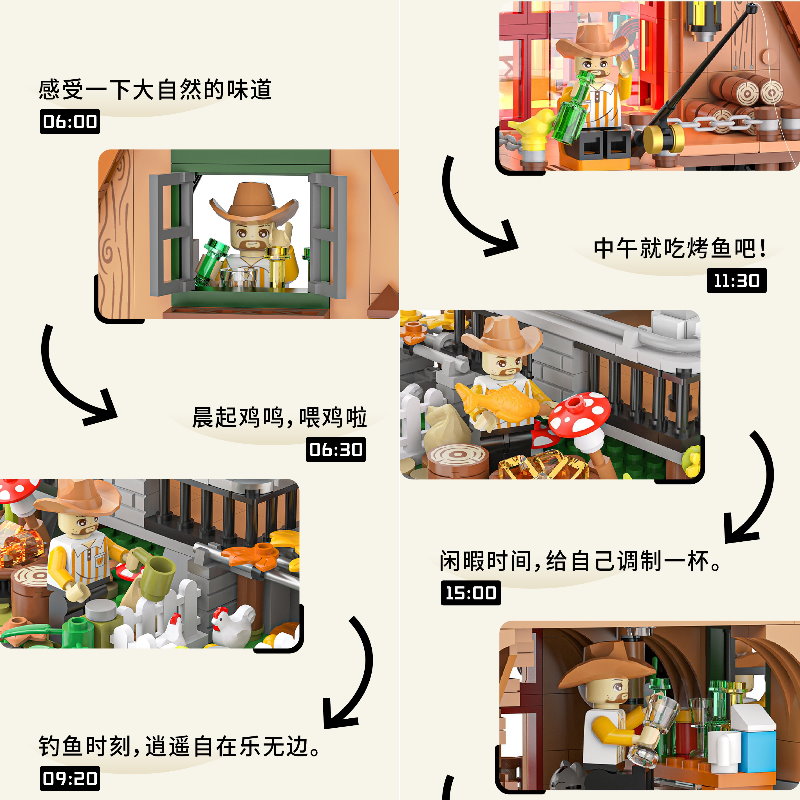 感受一下大自然的味道
06:00

晨起鸡鸣，喂鸡啦
06:30

钓鱼时刻，逍遥自在乐无边。
09:20

中午就吃烤鱼吧！
11:30

闲暇时间，给自己调制一杯。
15:00